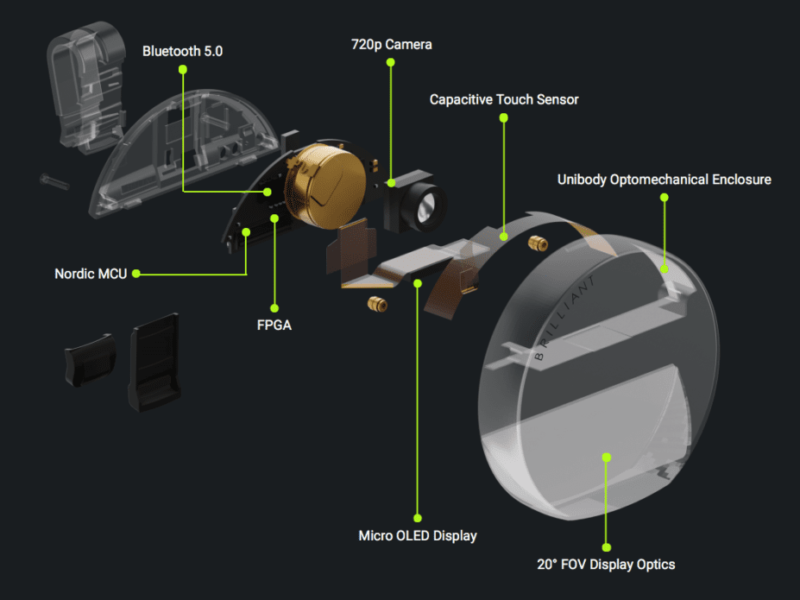 Bluetooth 5.0

720p Camera

Capacitive Touch Sensor

Unibody Optomechanical Enclosure

Nordic MCU

FPGA

BRILLIANT

Micro OLED Display

20° FOV Display Optics