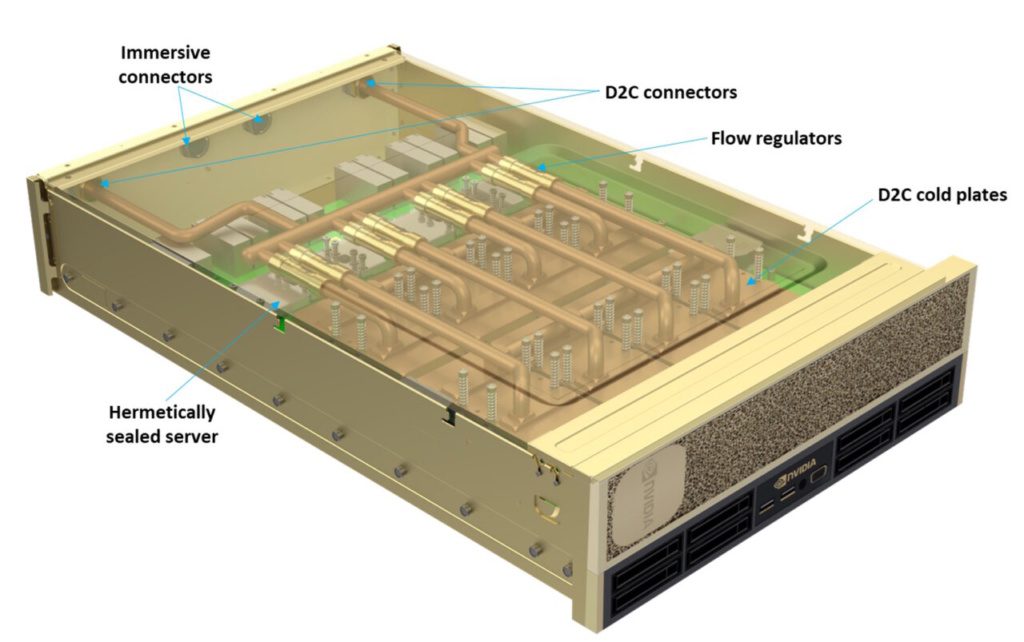 Immersive connectors

D2C connectors

Flow regulators

D2C cold plates

Hermetically sealed server

NVIDIA

NVIDIA