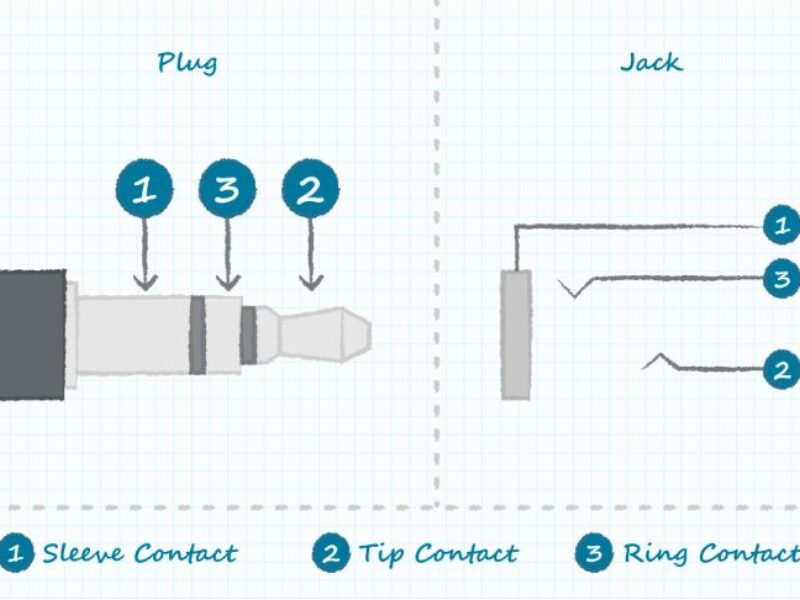 Plug

Jack

1 3 2

1
3
2

1 Sleeve Contact
2 Tip Contact
3 Ring Contact